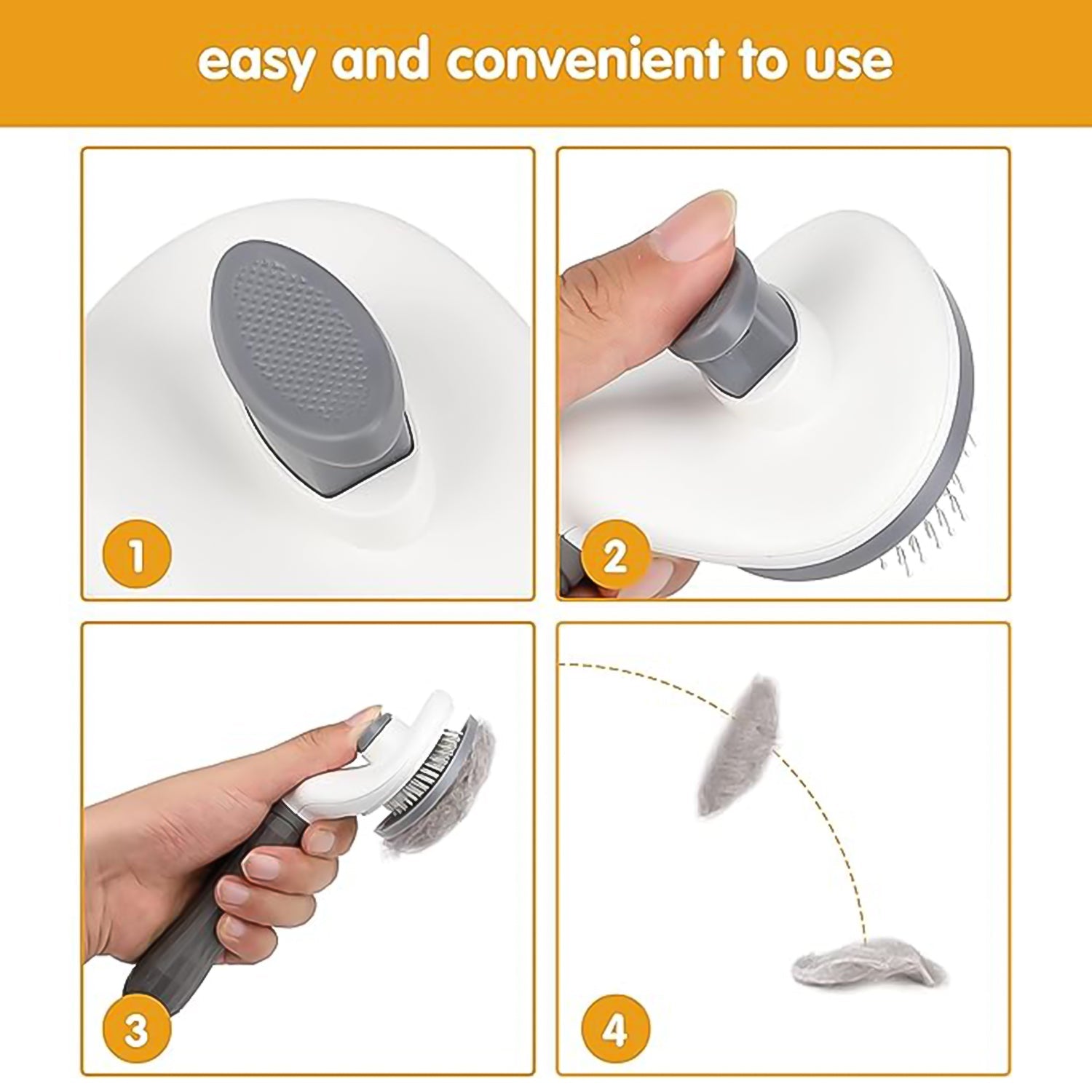 easy and convenient to use

1

2

3

4