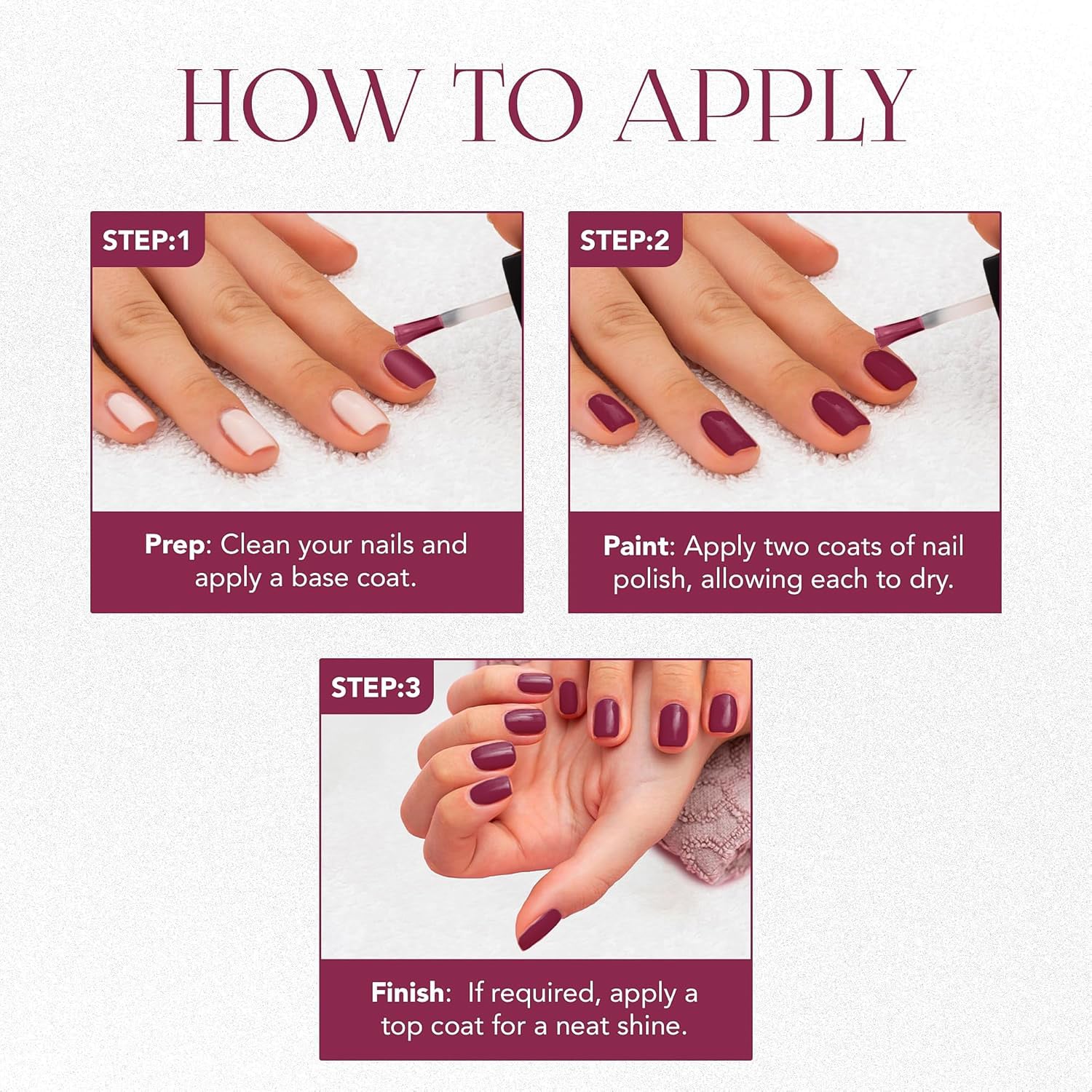 HOW TO APPLY

STEP:1

Prep: Clean your nails and apply a base coat.

STEP:2

Paint: Apply two coats of nail polish, allowing each to dry.

STEP:3

Finish: If required, apply a top coat for a neat shine.