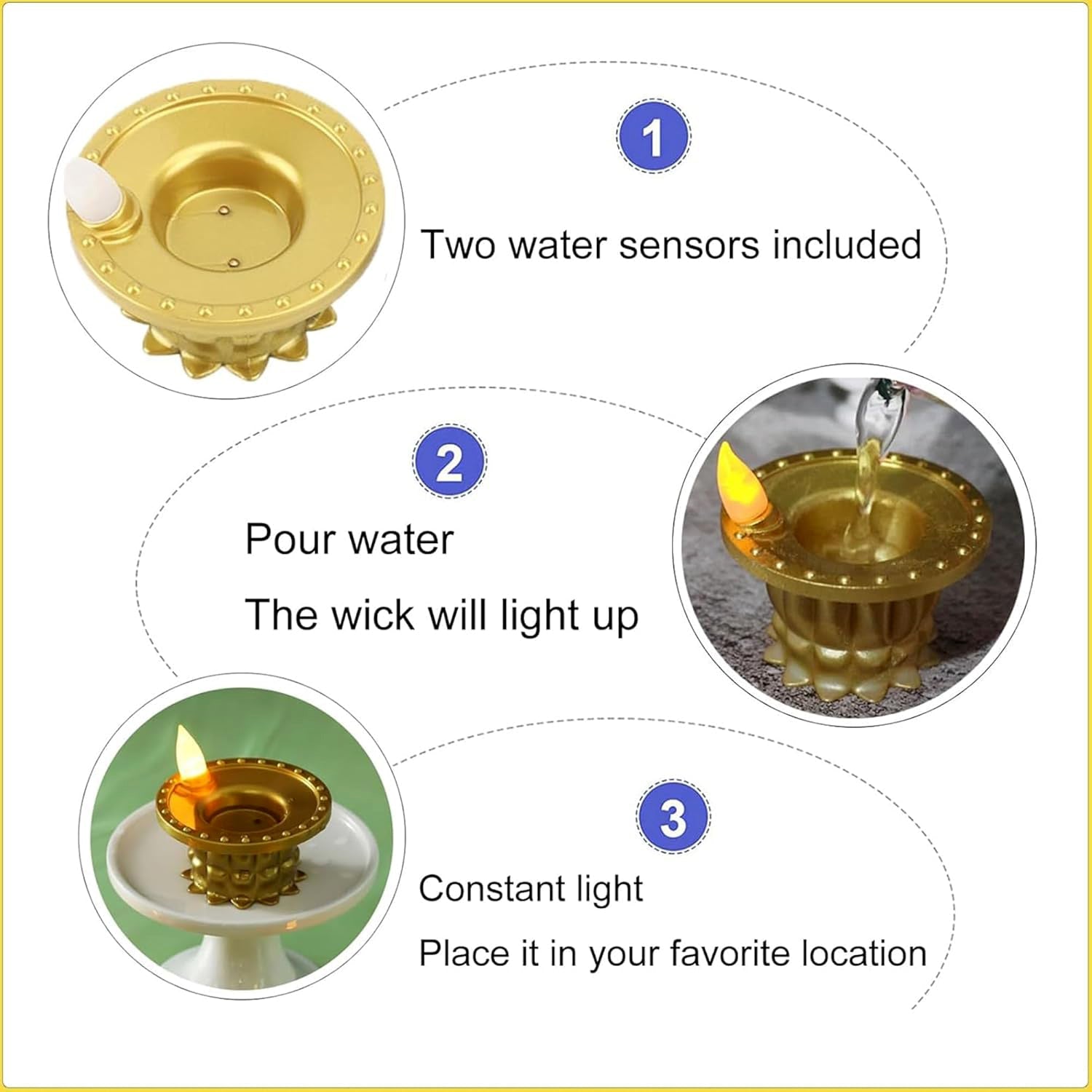 1

Two water sensors included

2

Pour water

The wick will light up

3

Constant light

Place it in your favorite location