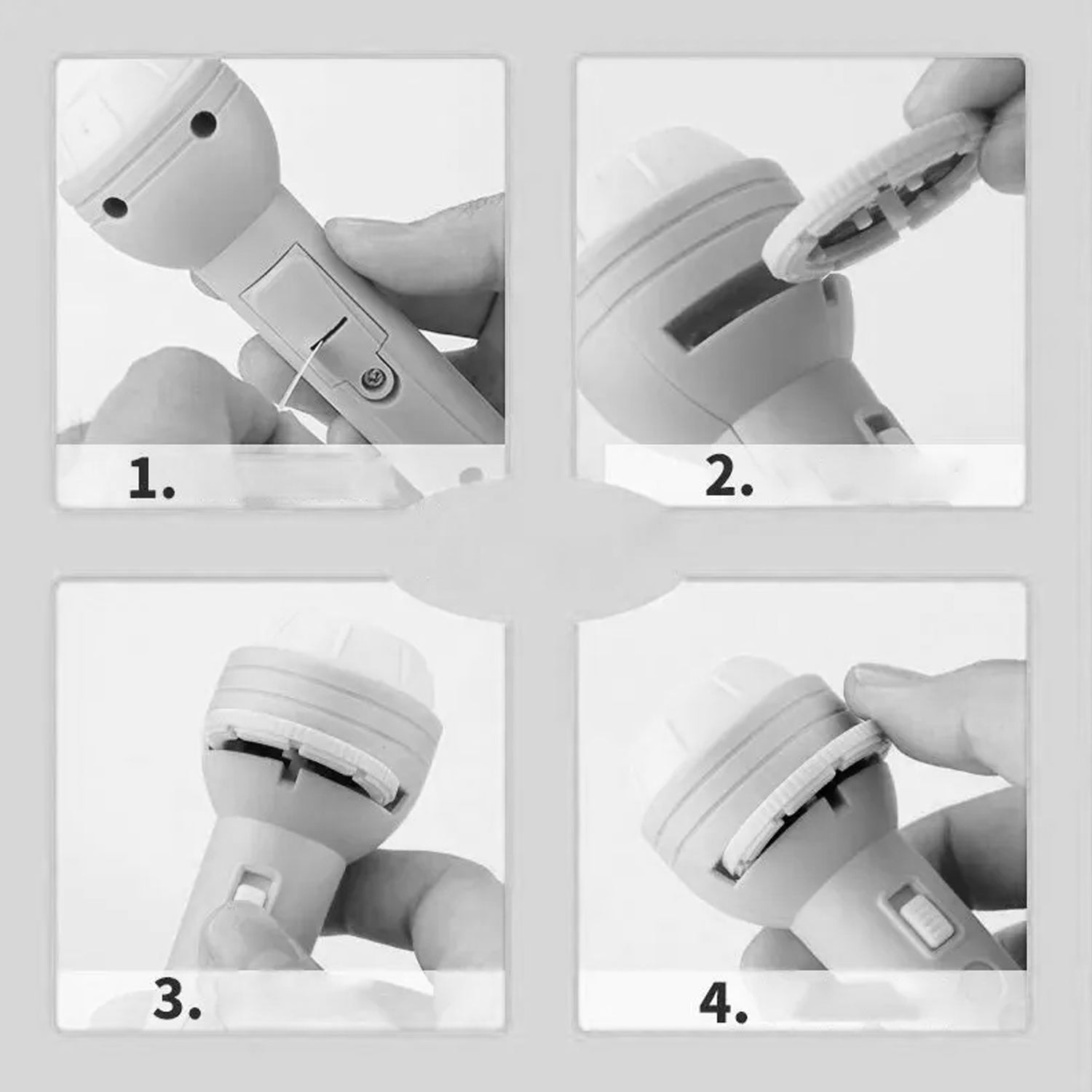 1.

2.

3.

4.