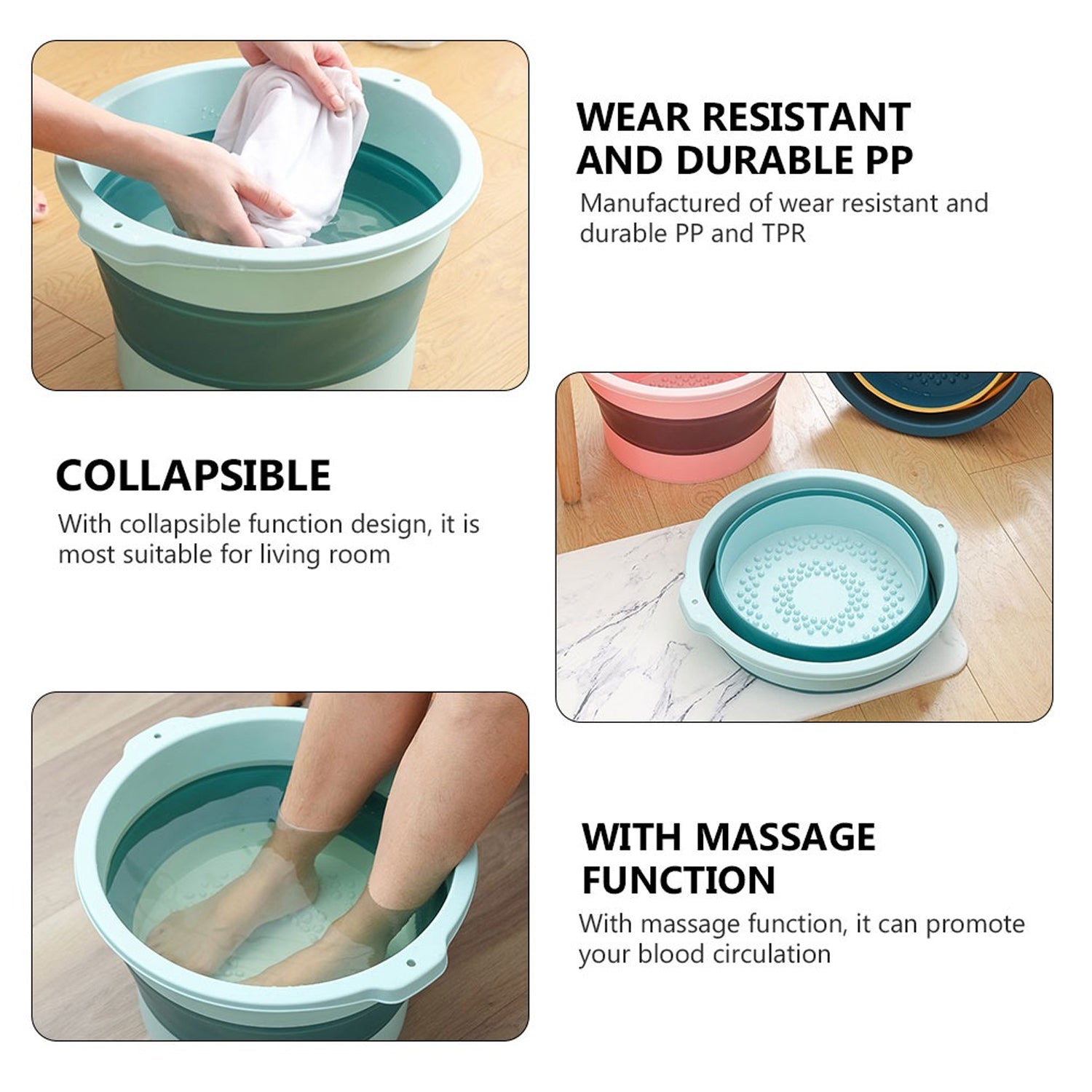 WEAR RESISTANT AND DURABLE PP

Manufactured of wear resistant and durable PP and TPR

COLLAPSIBLE

With collapsible function design, it is most suitable for living room

WITH MASSAGE FUNCTION

With massage function, it can promote your blood circulation