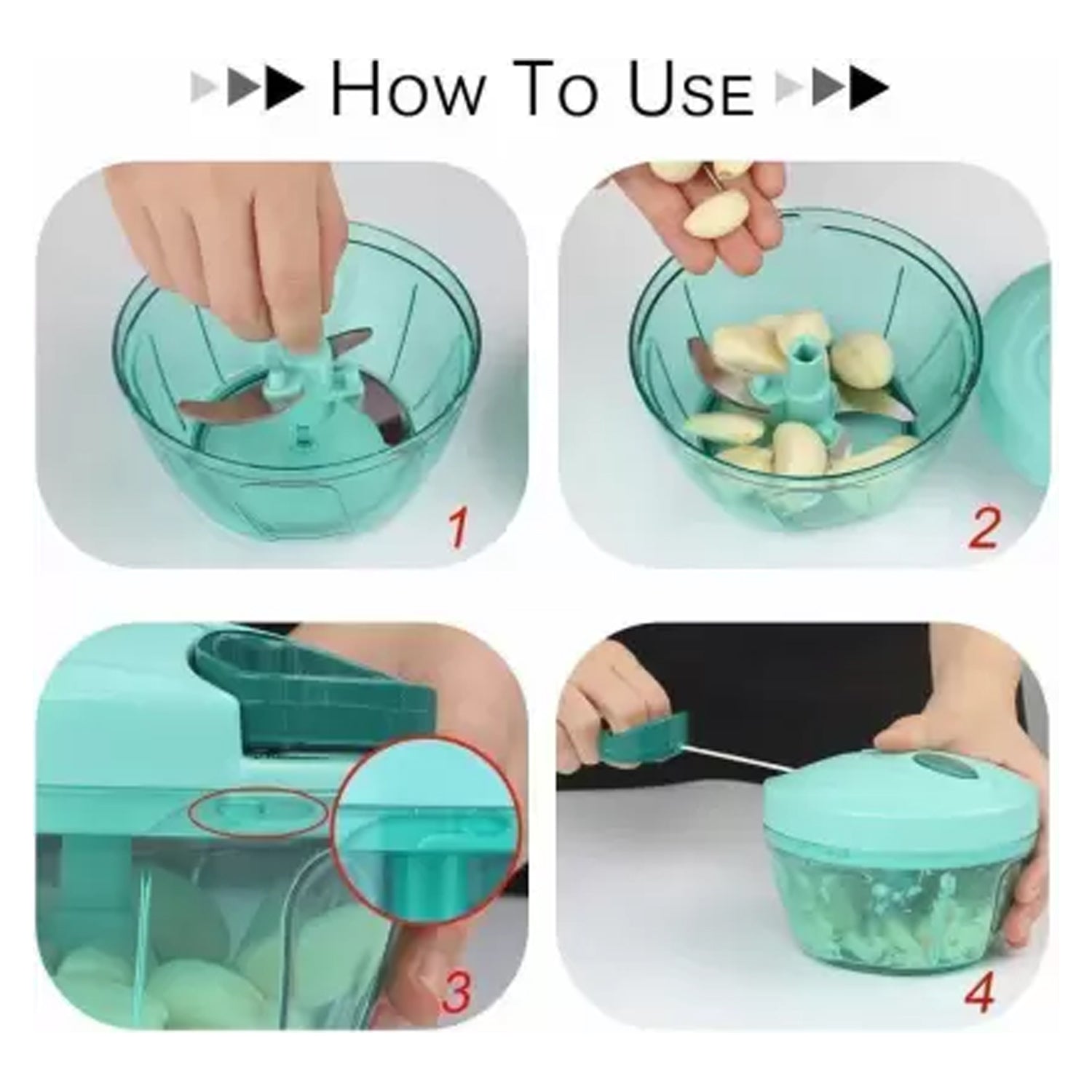 HOW TO USE

1

2

3

4